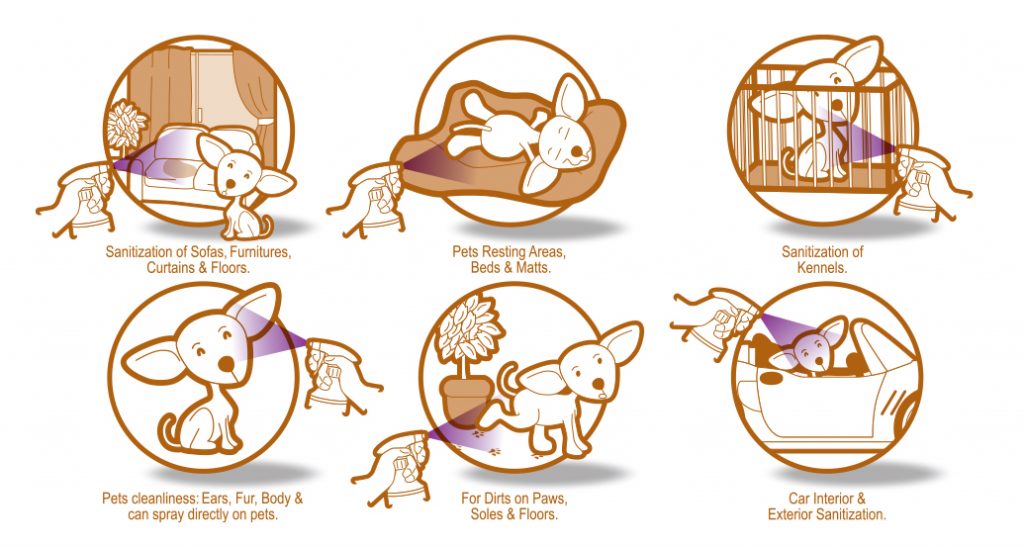 Sanitization of Sofas, Furnitures, Curtains & Floors.

Pets Resting Areas, Beds & Matts.

Sanitization of Kennels.

Pets cleanliness: Ears, Fur, Body & can spray directly on pets.

For Dirts on Paws, Soles & Floors.

Car Interior & Exterior Sanitization.